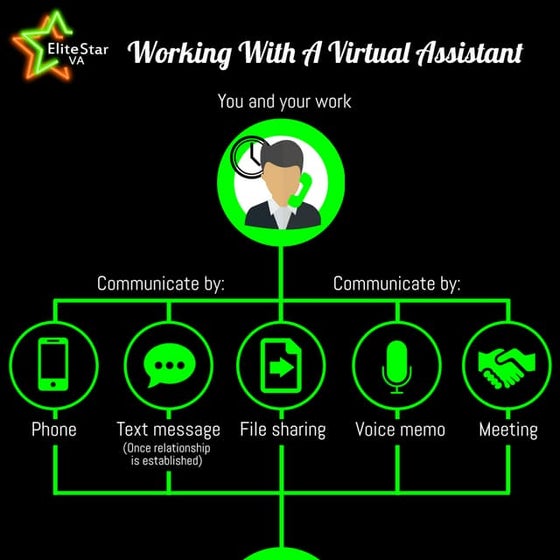 EliteStar VA

Working With A Virtual Assistant

You and your work

Communicate by:

Communicate by:

Phone

Text message
(Once relationship is established)

File sharing

Voice memo

Meeting