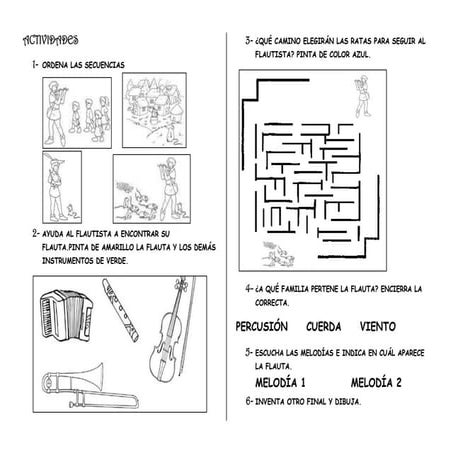 ACTIVIDADES

1- ORDENA LAS SECUENCIAS

2- AYUDA AL FLAUTISTA A ENCONTRAR SU FLAUTA.PINTA DE AMARILLO LA FLAUTA Y LOS DEMÁS INSTRUMENTOS DE VERDE.

3- ¿QUÉ CAMINO ELEGIRÁN LAS RATAS PARA SEGUIR AL FLAUTISTA? PINTA DE COLOR AZUL.

4- ¿A QUÉ FAMILIA PERTENE LA FLAUTA? ENCIERRA LA CORRECTA.

PERCUSIÓN CUERDA VIENTO

5- ESCUCHA LAS MELODÍAS E INDICA EN CUÁL APARECE LA FLAUTA.

MELODÍA 1 MELODÍA 2

6- INVENTA OTRO FINAL Y DIBUJA.