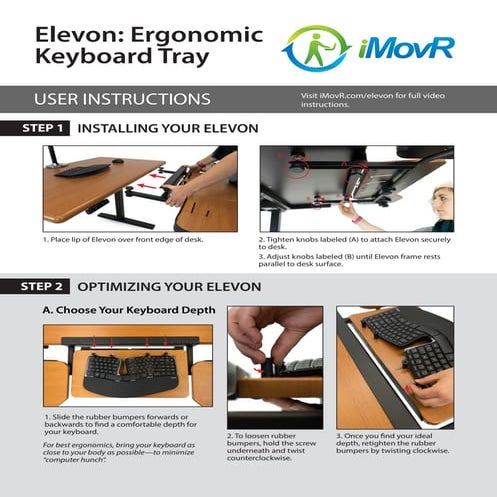 Elevon: Ergonomic Keyboard Tray

iMovR

USER INSTRUCTIONS

Visit iMovR.com/elevon for full video instructions.

STEP 1 INSTALLING YOUR ELEVON

1. Place lip of Elevon over front edge of desk.

2. Tighten knobs labeled (A) to attach Elevon securely to desk.

3. Adjust knobs labeled (B) until Elevon frame rests parallel to desk surface.

STEP 2 OPTIMIZING YOUR ELEVON

A. Choose Your Keyboard Depth

1. Slide the rubber bumpers forwards or backwards to find a comfortable depth for your keyboard.

For best ergonomics, bring your keyboard as close to your body as possible—to minimize "computer hunch".

2. To loosen rubber bumpers, hold the screw underneath and twist counterclockwise.

3. Once you find your ideal depth, retighten the rubber bumpers by twisting clockwise.