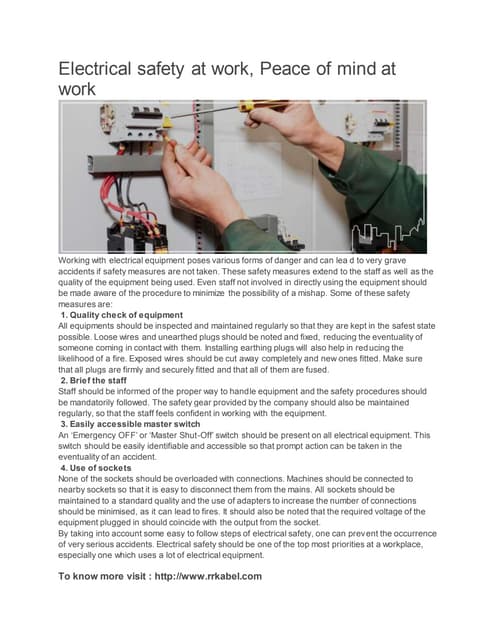 Electrical safety at work, Peace of mind at work

Working with electrical equipment poses various forms of danger and can lea d to very grave accidents if safety measures are not taken. These safety measures extend to the staff as well as the quality of the equipment being used. Even staff not involved in directly using the equipment should be made aware of the procedure to minimize the possibility of a mishap. Some of these safety measures are:

1. Quality check of equipment
All equipments should be inspected and maintained regularly so that they are kept in the safest state possible. Loose wires and unearthed plugs should be noted and fixed, reducing the eventuality of someone coming in contact with them. Installing earthing plugs will also help in reducing the likelihood of a fire. Exposed wires should be cut away completely and new ones fitted. Make sure that all plugs are firmly and securely fitted and that all of them are fused.

2. Brief the staff
Staff should be informed of the proper way to handle equipment and the safety procedures should be mandatorily followed. The safety gear provided by the company should also be maintained regularly, so that the staff feels confident in working with the equipment.

3. Easily accessible master switch
An 'Emergency OFF' or 'Master Shut-Off' switch should be present on all electrical equipment. This switch should be easily identifiable and accessible so that prompt action can be taken in the eventuality of an accident.

4. Use of sockets
None of the sockets should be overloaded with connections. Machines should be connected to nearby sockets so that it is easy to disconnect them from the mains. All sockets should be maintained to a standard quality and the use of adapters to increase the number of connections should be minimised, as it can lead to fires. It should also be noted that the required voltage of the equipment plugged in should coincide with the output from the socket.
By taking into account some easy to follow steps of electrical safety, one can prevent the occurrence of very serious accidents. Electrical safety should be one of the top most priorities at a workplace, especially one which uses a lot of electrical equipment.

To know more visit : http://www.rrkabel.com