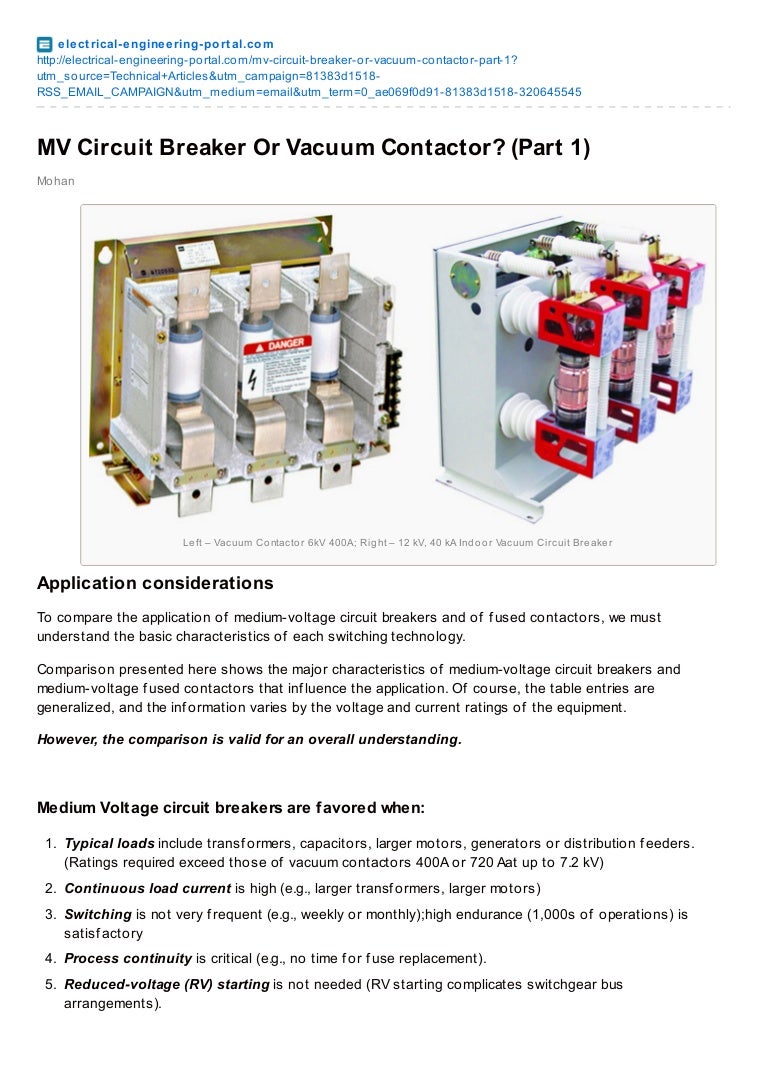 electrical-engineering-portal.com
http://electrical-engineering-portal.com/mv-circuit-breaker-or-vacuum-contactor-part-1?utm_source=Technical+Articles&utm_campaign=81383d1518-RSS_EMAIL_CAMPAIGN&utm_medium=email&utm_term=0_ae069f0d91-81383d1518-320645545

MV Circuit Breaker Or Vacuum Contactor? (Part 1)

Mohan

DANGER

Left – Vacuum Contactor 6kV 400A; Right – 12 kV, 40 kA Indoor Vacuum Circuit Breaker

Application considerations

To compare the application of medium-voltage circuit breakers and of fused contactors, we must understand the basic characteristics of each switching technology.

Comparison presented here shows the major characteristics of medium-voltage circuit breakers and medium-voltage fused contactors that influence the application. Of course, the table entries are generalized, and the information varies by the voltage and current ratings of the equipment.

However, the comparison is valid for an overall understanding.

Medium Voltage circuit breakers are favored when:

1. Typical loads include transformers, capacitors, larger motors, generators or distribution feeders. (Ratings required exceed those of vacuum contactors 400A or 720 Aat up to 7.2 kV)
2. Continuous load current is high (e.g., larger transformers, larger motors)
3. Switching is not very frequent (e.g., weekly or monthly);high endurance (1,000s of operations) is satisfactory
4. Process continuity is critical (e.g., no time for fuse replacement).
5. Reduced-voltage (RV) starting is not needed (RV starting complicates switchgear bus arrangements).