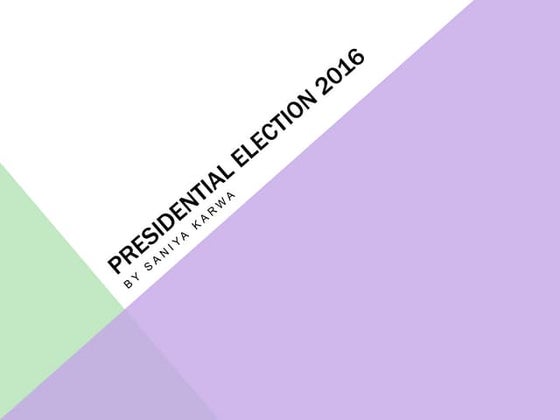 PRESIDENTIAL ELECTION 2016

BY SANIYA KARWA