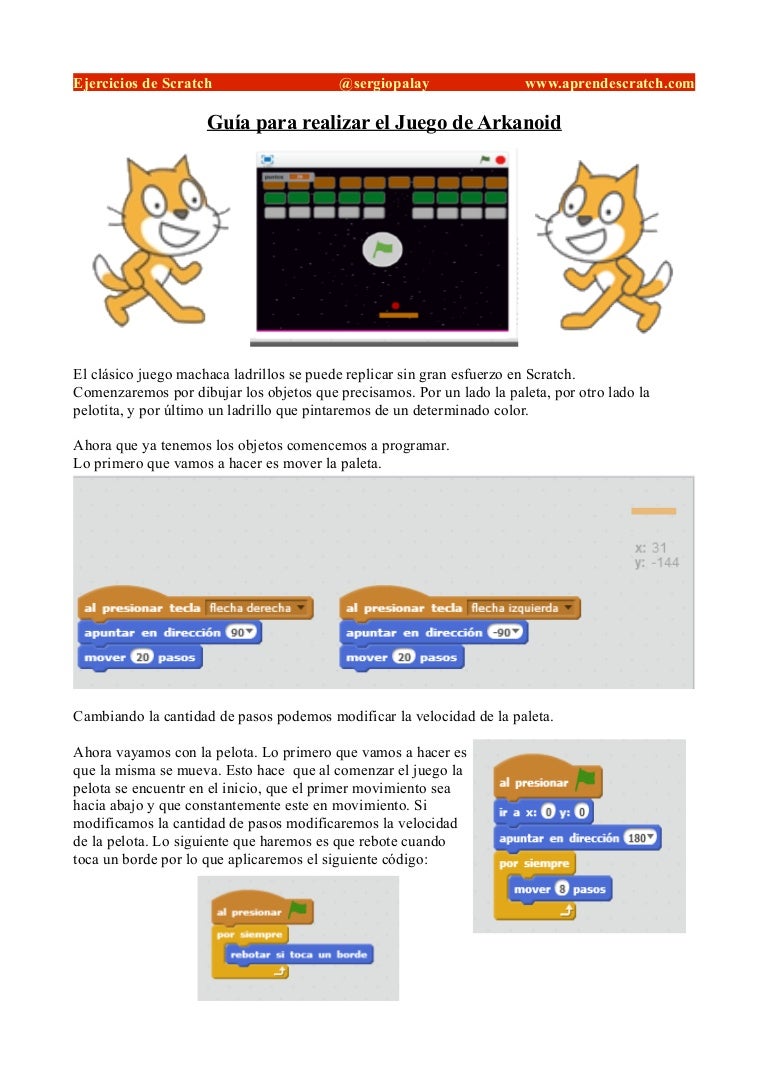 Ejercicios de Scratch @sergiopalay www.aprendescratch.com

Guía para realizar el Juego de Arkanoid

puntos

El clásico juego machaca ladrillos se puede replicar sin gran esfuerzo en Scratch. Comenzaremos por dibujar los objetos que precisamos. Por un lado la paleta, por otro lado la pelotita, y por último un ladrillo que pintaremos de un determinado color.

Ahora que ya tenemos los objetos comencemos a programar.
Lo primero que vamos a hacer es mover la paleta.

x: 31
y: -144

al presionar tecla flecha derecha
apuntar en dirección 90
mover 20 pasos

al presionar tecla flecha izquierda
apuntar en dirección -90
mover 20 pasos

Cambiando la cantidad de pasos podemos modificar la velocidad de la paleta.

Ahora vayamos con la pelota. Lo primero que vamos a hacer es que la misma se mueva. Esto hace que al comenzar el juego la pelota se encuentr en el inicio, que el primer movimiento sea hacia abajo y que constantemente este en movimiento. Si modificamos la cantidad de pasos modificaremos la velocidad de la pelota. Lo siguiente que haremos es que rebote cuando toca un borde por lo que aplicaremos el siguiente código:

al presionar
ir a x: 0 y: 0
apuntar en dirección 180
por siempre
mover 8 pasos

al presionar
por siempre
rebotar si toca un borde