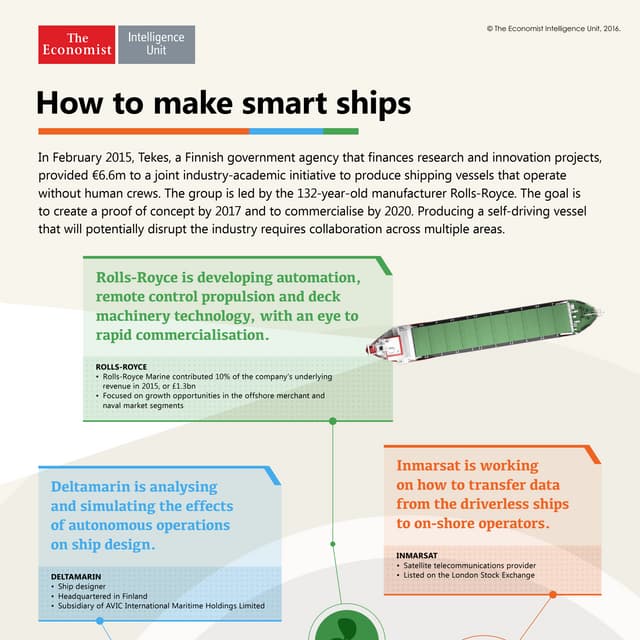 The Economist Intelligence Unit

© The Economist Intelligence Unit, 2016.

How to make smart ships

In February 2015, Tekes, a Finnish government agency that finances research and innovation projects, provided €6.6m to a joint industry-academic initiative to produce shipping vessels that operate without human crews. The group is led by the 132-year-old manufacturer Rolls-Royce. The goal is to create a proof of concept by 2017 and to commercialise by 2020. Producing a self-driving vessel that will potentially disrupt the industry requires collaboration across multiple areas.

Rolls-Royce is developing automation, remote control propulsion and deck machinery technology, with an eye to rapid commercialisation.

ROLLS-ROYCE
• Rolls-Royce Marine contributed 10% of the company's underlying revenue in 2015, or £1.3bn
• Focused on growth opportunities in the offshore merchant and naval market segments

Deltamarin is analysing and simulating the effects of autonomous operations on ship design.

DELTAMARIN
• Ship designer
• Headquartered in Finland
• Subsidiary of AVIC International Maritime Holdings Limited

Inmarsat is working on how to transfer data from the driverless ships to on-shore operators.

INMARSAT
• Satellite telecommunications provider
• Listed on the London Stock Exchange