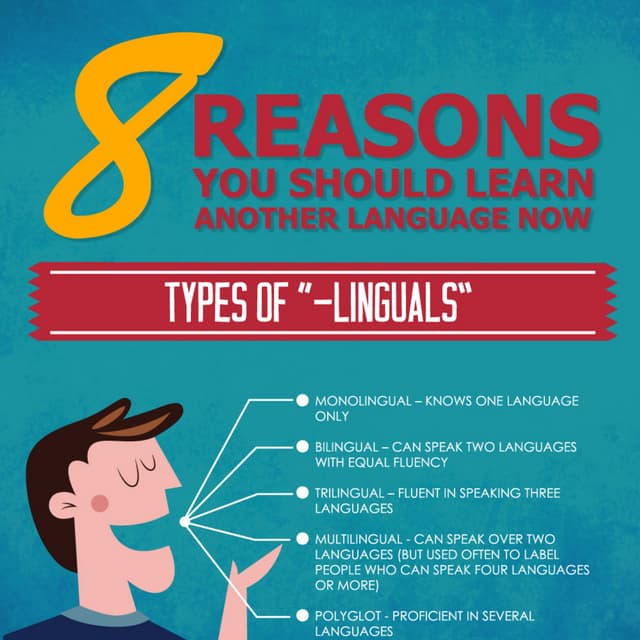 8 REASONS YOU SHOULD LEARN ANOTHER LANGUAGE NOW

TYPES OF "-LINGUALS"

MONOLINGUAL – KNOWS ONE LANGUAGE ONLY

BILINGUAL – CAN SPEAK TWO LANGUAGES WITH EQUAL FLUENCY

TRILINGUAL – FLUENT IN SPEAKING THREE LANGUAGES

MULTILINGUAL - CAN SPEAK OVER TWO LANGUAGES (BUT USED OFTEN TO LABEL PEOPLE WHO CAN SPEAK FOUR LANGUAGES OR MORE)

POLYGLOT - PROFICIENT IN SEVERAL LANGUAGES