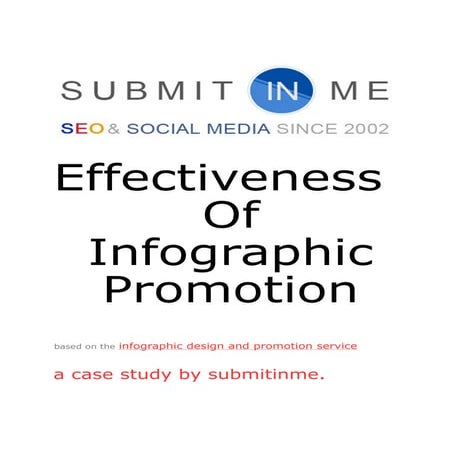 SUBMIT IN ME

SEO & SOCIAL MEDIA SINCE 2002

Effectiveness Of Infographic Promotion

based on the infographic design and promotion service

a case study by submitinme.