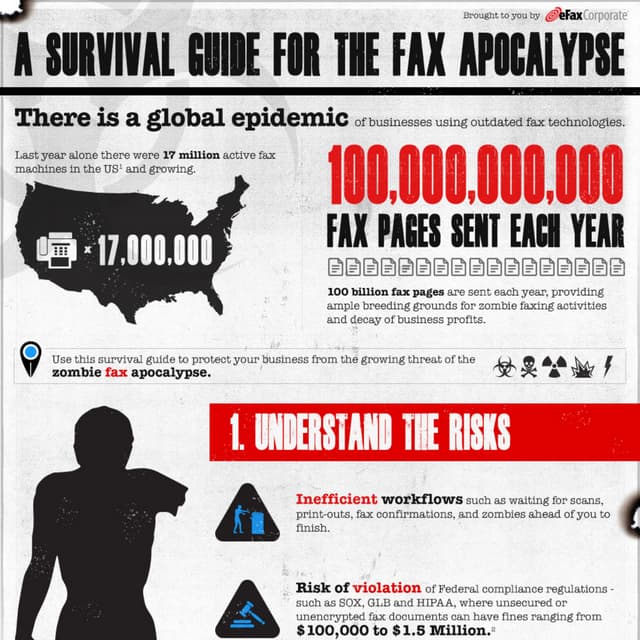 Brought to you by eFax Corporate

A SURVIVAL GUIDE FOR THE FAX APOCALYPSE

There is a global epidemic of businesses using outdated fax technologies.

Last year alone there were 17 million active fax machines in the US$^1$ and growing.

× 17,000,000

100,000,000,000

FAX PAGES SENT EACH YEAR

100 billion fax pages are sent each year, providing ample breeding grounds for zombie faxing activities and decay of business profits.

Use this survival guide to protect your business from the growing threat of the zombie fax apocalypse.

1. UNDERSTAND THE RISKS

Inefficient workflows such as waiting for scans, print-outs, fax confirmations, and zombies ahead of you to finish.

Risk of violation of Federal compliance regulations - such as SOX, GLB and HIPAA, where unsecured or unencrypted fax documents can have fines ranging from $100,000 to $1.5 Million.$^2$