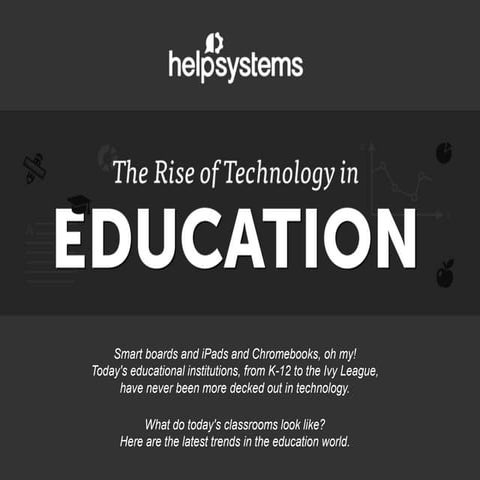 helpsystems

The Rise of Technology in
EDUCATION

Smart boards and iPads and Chromebooks, oh my! Today's educational institutions, from K-12 to the Ivy League, have never been more decked out in technology.

What do today's classrooms look like? Here are the latest trends in the education world.