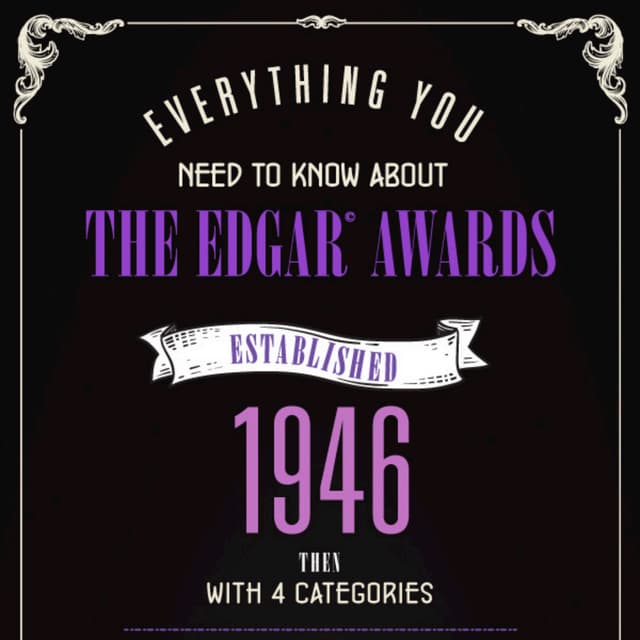 EVERYTHING YOU
NEED TO KNOW ABOUT
THE EDGAR® AWARDS

ESTABLISHED
1946
THEN
WITH 4 CATEGORIES