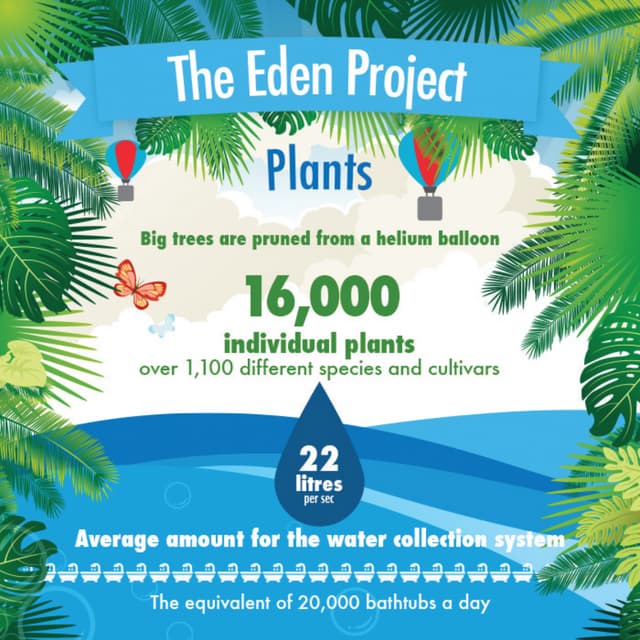 The Eden Project

Plants

Big trees are pruned from a helium balloon

16,000
individual plants
over 1,100 different species and cultivars

22
litres
per sec

Average amount for the water collection system

The equivalent of 20,000 bathtubs a day