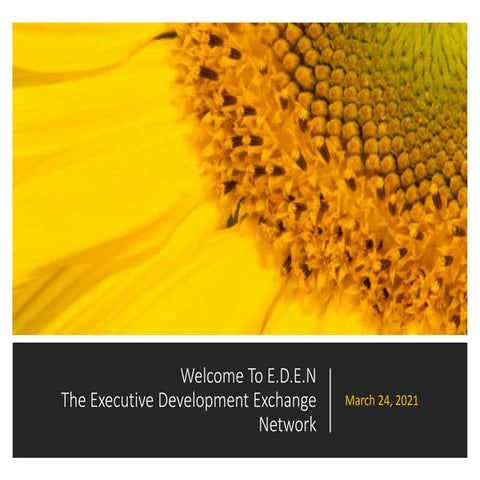 Welcome To E.D.E.N
The Executive Development Exchange Network

March 24, 2021