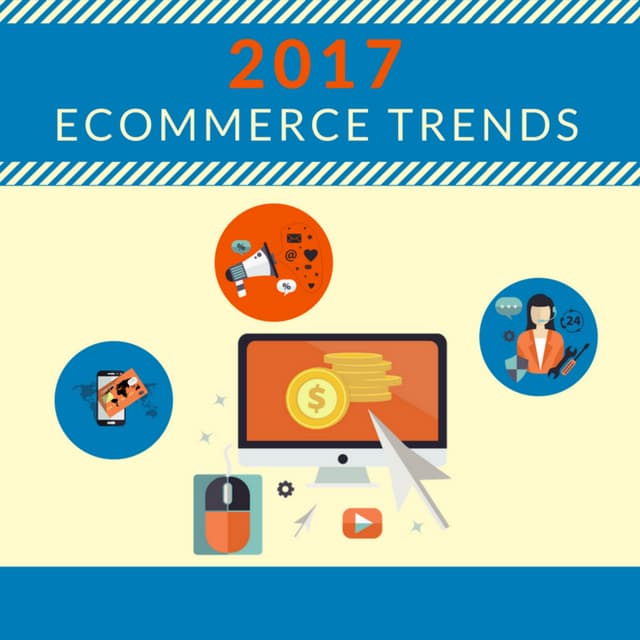 2017
ECOMMERCE TRENDS

%
@
%
24
$