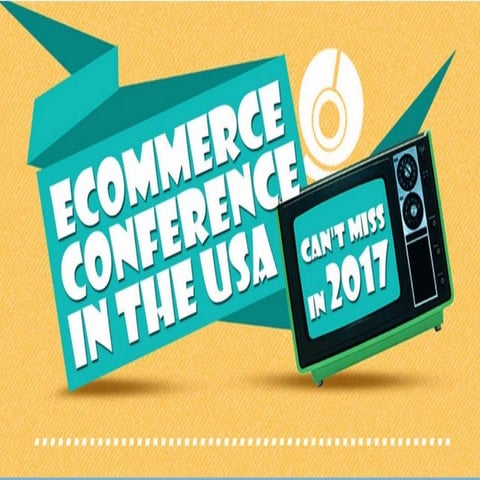 ECOMMERCE CONFERENCE IN THE USA

CAN'T MISS IN 2017