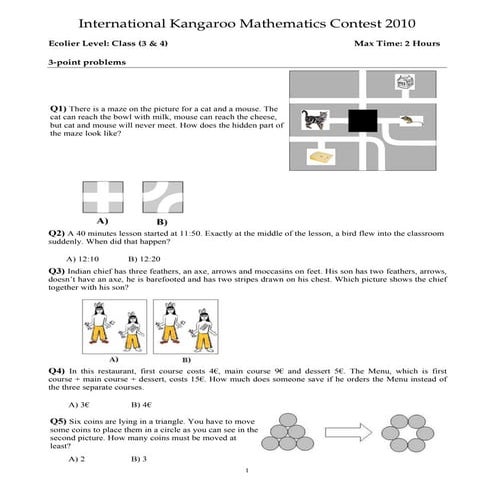 International Kangaroo Mathematics Contest 2010

Ecolier Level: Class (3 & 4)

Max Time: 2 Hours

3-point problems

Q1) There is a maze on the picture for a cat and a mouse. The cat can reach the bowl with milk, mouse can reach the cheese, but cat and mouse will never meet. How does the hidden part of the maze look like?

A)

B)

Q2) A 40 minutes lesson started at 11:50. Exactly at the middle of the lesson, a bird flew into the classroom suddenly. When did that happen?

A) 12:10 B) 12:20

Q3) Indian chief has three feathers, an axe, arrows and moccasins on feet. His son has two feathers, arrows, doesn't have an axe, he is barefooted and has two stripes drawn on his chest. Which picture shows the chief together with his son?

A)

B)

Q4) In this restaurant, first course costs 4€, main course 9€ and dessert 5€. The Menu, which is first course + main course + dessert, costs 15€. How much does someone save if he orders the Menu instead of the three separate courses.

A) 3€ B) 4€

Q5) Six coins are lying in a triangle. You have to move some coins to place them in a circle as you can see in the second picture. How many coins must be moved at least?

A) 2 B) 3

1