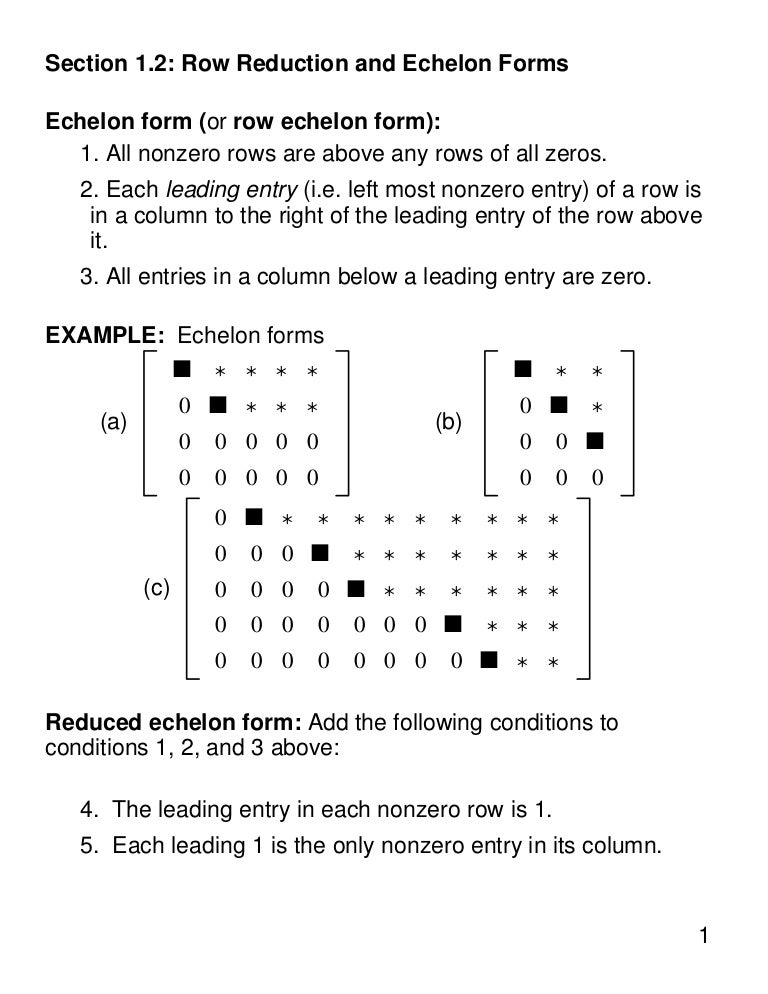 Section 1.2: Row Reduction and Echelon Forms

Echelon form (or row echelon form):

1. All nonzero rows are above any rows of all zeros.

2. Each leading entry (i.e. left most nonzero entry) of a row is in a column to the right of the leading entry of the row above it.

3. All entries in a column below a leading entry are zero.

EXAMPLE: Echelon forms

(a) $\begin{bmatrix} \blacksquare & * & * & * & * \\ 0 & \blacksquare & * & * & * \\ 0 & 0 & 0 & 0 & 0 \\ 0 & 0 & 0 & 0 & 0 \end{bmatrix}$ (b) $\begin{bmatrix} \blacksquare & * & * \\ 0 & \blacksquare & * \\ 0 & 0 & \blacksquare \\ 0 & 0 & 0 \end{bmatrix}$

(c) $\begin{bmatrix} 0 & \blacksquare & * & * & * & * & * & * & * & * & * \\ 0 & 0 & 0 & \blacksquare & * & * & * & * & * & * & * \\ 0 & 0 & 0 & 0 & \blacksquare & * & * & * & * & * & * \\ 0 & 0 & 0 & 0 & 0 & 0 & 0 & \blacksquare & * & * & * \\ 0 & 0 & 0 & 0 & 0 & 0 & 0 & 0 & \blacksquare & * & * \end{bmatrix}$

Reduced echelon form: Add the following conditions to conditions 1, 2, and 3 above:

4. The leading entry in each nonzero row is 1.

5. Each leading 1 is the only nonzero entry in its column.

1