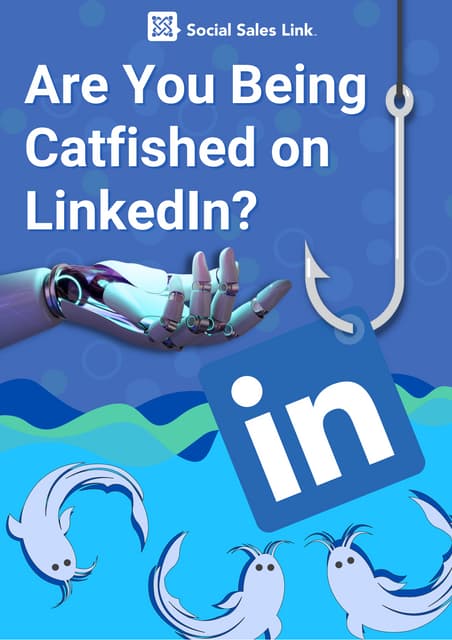 Social Sales Link.

Are You Being Catfished on LinkedIn?

in