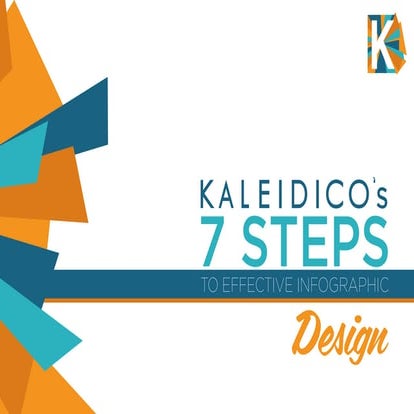 K

KALEIDICO's
7 STEPS
TO EFFECTIVE INFOGRAPHIC
Design