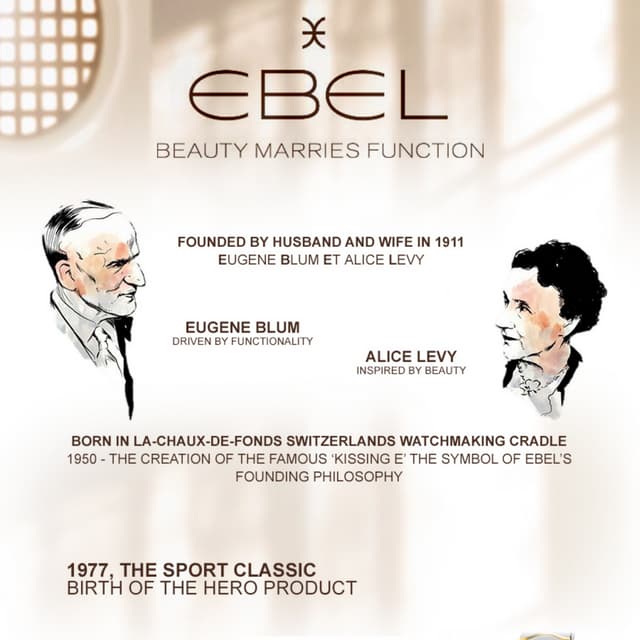 EBEL
BEAUTY MARRIES FUNCTION

FOUNDED BY HUSBAND AND WIFE IN 1911
EUGENE BLUM ET ALICE LEVY

EUGENE BLUM
DRIVEN BY FUNCTIONALITY

ALICE LEVY
INSPIRED BY BEAUTY

BORN IN LA-CHAUX-DE-FONDS SWITZERLANDS WATCHMAKING CRADLE
1950 - THE CREATION OF THE FAMOUS 'KISSING E' THE SYMBOL OF EBEL'S FOUNDING PHILOSOPHY

1977, THE SPORT CLASSIC
BIRTH OF THE HERO PRODUCT