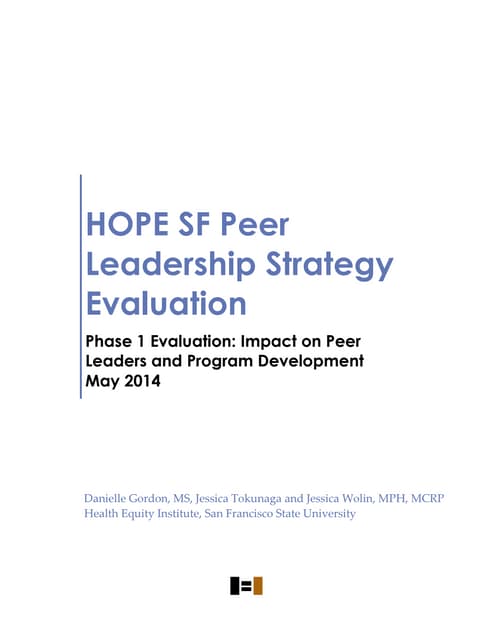 HOPE SF Peer Leadership Strategy Evaluation

Phase 1 Evaluation: Impact on Peer Leaders and Program Development
May 2014

Danielle Gordon, MS, Jessica Tokunaga and Jessica Wolin, MPH, MCRP
Health Equity Institute, San Francisco State University