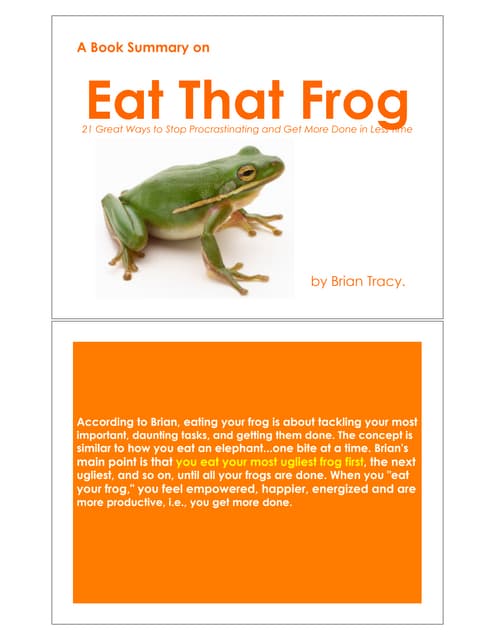 A Book Summary on

Eat That Frog

21 Great Ways to Stop Procrastinating and Get More Done in Less Time

by Brian Tracy.

According to Brian, eating your frog is about tackling your most important, daunting tasks, and getting them done. The concept is similar to how you eat an elephant...one bite at a time. Brian's main point is that you eat your most ugliest frog first, the next ugliest, and so on, until all your frogs are done. When you "eat your frog," you feel empowered, happier, energized and are more productive, i.e., you get more done.