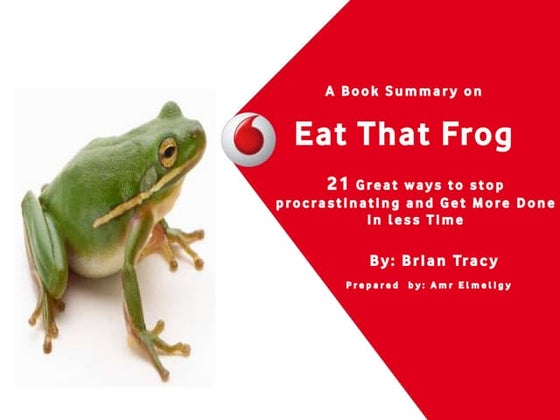 A Book Summary on

Eat That Frog

21 Great ways to stop procrastinating and Get More Done in less Time

By: Brian Tracy

Prepared by: Amr Elmeligy