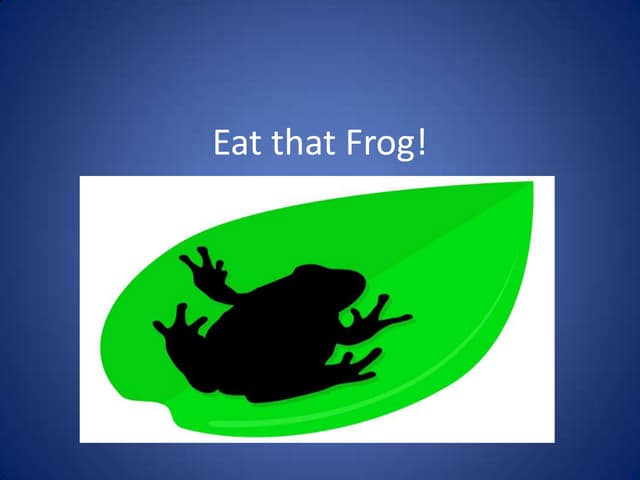 Eat that Frog!