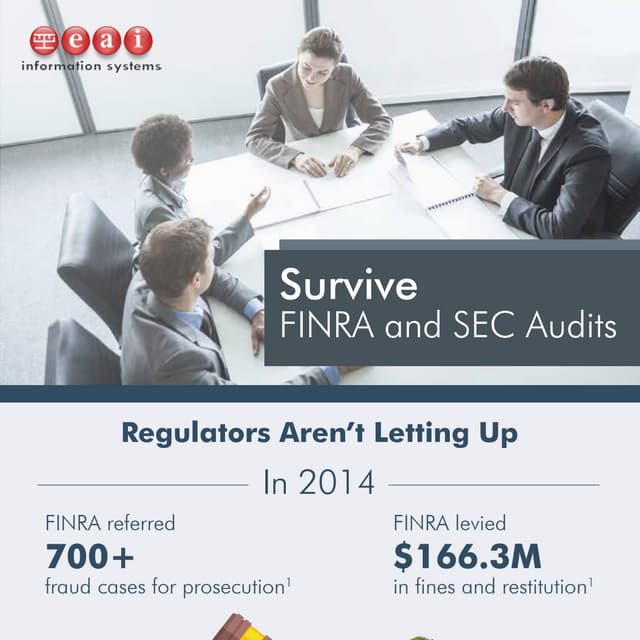 eai
information systems

Survive
FINRA and SEC Audits

Regulators Aren't Letting Up

In 2014

FINRA referred
700+
fraud cases for prosecution$^1$

FINRA levied
$166.3M
in fines and restitution$^1$