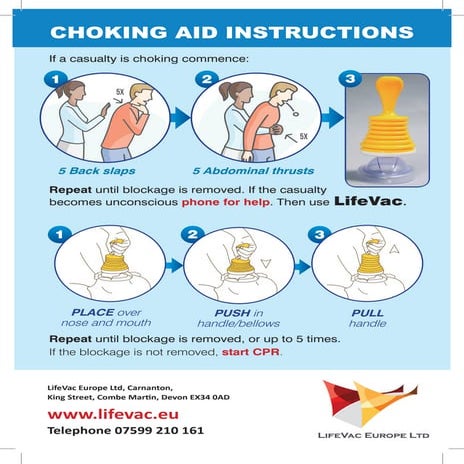 CHOKING AID INSTRUCTIONS

If a casualty is choking commence:

1

5X

2

5X

3

5 Back slaps

5 Abdominal thrusts

Repeat until blockage is removed. If the casualty becomes unconscious phone for help. Then use LifeVac.

1

2

3

PLACE over nose and mouth

PUSH in handle/bellows

PULL handle

Repeat until blockage is removed, or up to 5 times.
If the blockage is not removed, start CPR.

LifeVac Europe Ltd, Carnanton, King Street, Combe Martin, Devon EX34 0AD

www.lifevac.eu

Telephone 07599 210 161

LIFEVAC EUROPE LTD