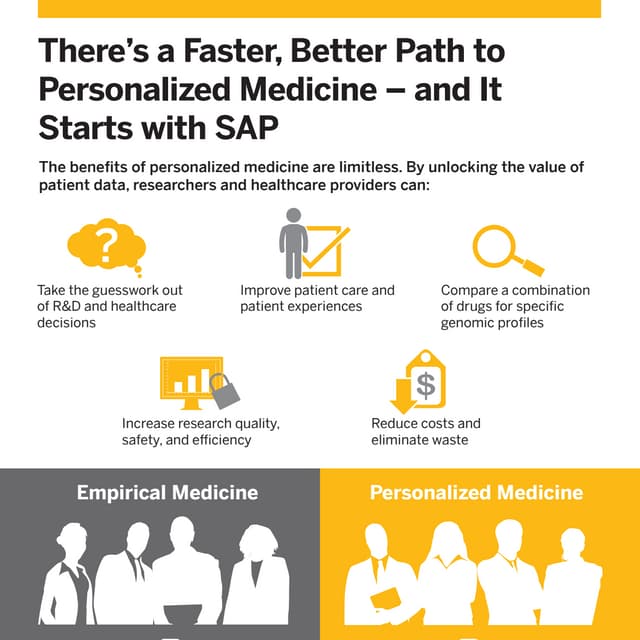 There's a Faster, Better Path to Personalized Medicine – and It Starts with SAP

The benefits of personalized medicine are limitless. By unlocking the value of patient data, researchers and healthcare providers can:

?

Take the guesswork out of R&D and healthcare decisions

Improve patient care and patient experiences

Compare a combination of drugs for specific genomic profiles

Increase research quality, safety, and efficiency

$

Reduce costs and eliminate waste

Empirical Medicine

Personalized Medicine