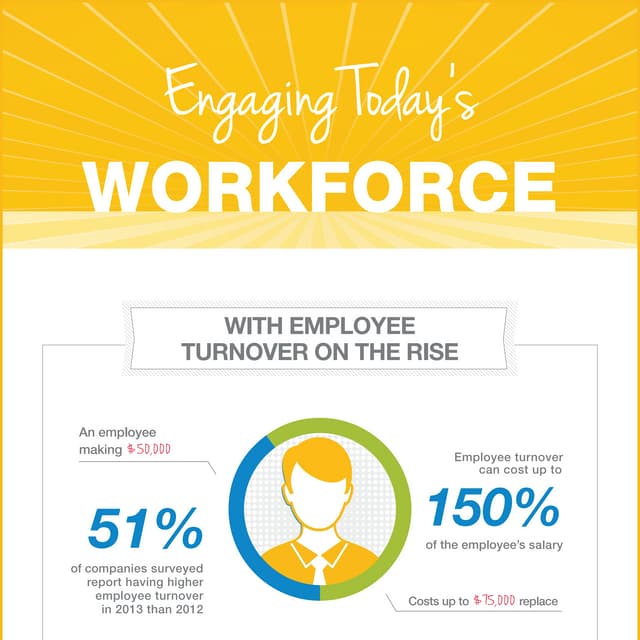 Engaging Today's
WORKFORCE

WITH EMPLOYEE TURNOVER ON THE RISE

An employee making $50,000

51%
of companies surveyed report having higher employee turnover in 2013 than 2012

Employee turnover can cost up to
150%
of the employee's salary

Costs up to $75,000 replace