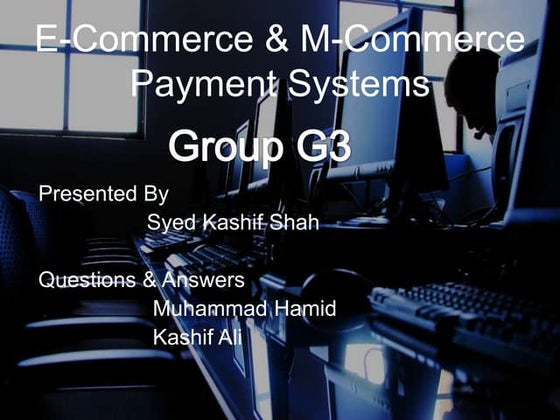 E-Commerce & M-Commerce Payment Systems

Group G3

Presented By

Syed Kashif Shah

Questions & Answers

Muhammad Hamid

Kashif Ali