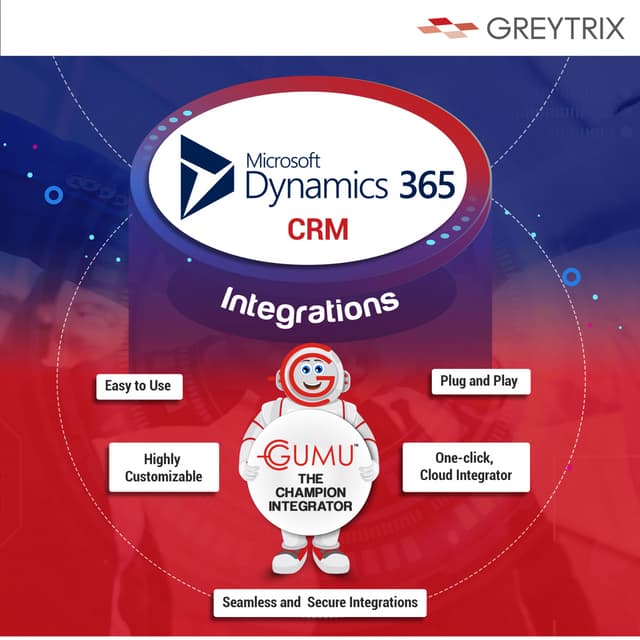 GREYTRIX

Microsoft
Dynamics 365
CRM

Integrations

Easy to Use

Plug and Play

Highly Customizable

GUMU™
THE CHAMPION INTEGRATOR

One-click, Cloud Integrator

Seamless and Secure Integrations