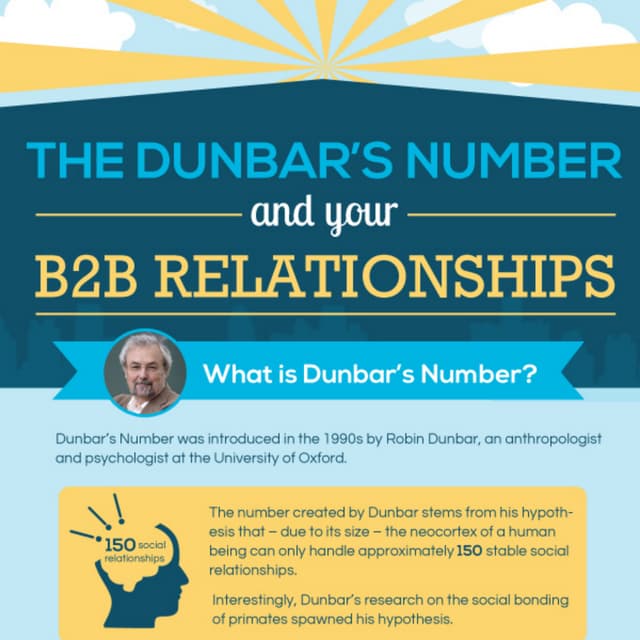 THE DUNBAR'S NUMBER
and your
B2B RELATIONSHIPS

What is Dunbar's Number?

Dunbar's Number was introduced in the 1990s by Robin Dunbar, an anthropologist and psychologist at the University of Oxford.

150 social relationships

The number created by Dunbar stems from his hypothesis that – due to its size – the neocortex of a human being can only handle approximately 150 stable social relationships.

Interestingly, Dunbar's research on the social bonding of primates spawned his hypothesis.