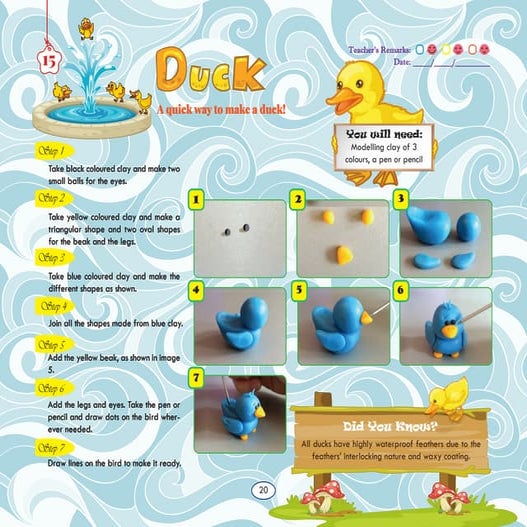 15

Duck

A quick way to make a duck!

Teacher's Remarks:
Date: ___/___/______

You will need:
Modelling clay of 3 colours, a pen or pencil

Step 1
Take black coloured clay and make two small balls for the eyes.

Step 2
Take yellow coloured clay and make a triangular shape and two oval shapes for the beak and the legs.

Step 3
Take blue coloured clay and make the different shapes as shown.

Step 4
Join all the shapes made from blue clay.

Step 5
Add the yellow beak, as shown in image 5.

Step 6
Add the legs and eyes. Take the pen or pencil and draw dots on the bird wherever needed.

Step 7
Draw lines on the bird to make it ready.

1

2

3

4

5

6

7

Did You Know?
All ducks have highly waterproof feathers due to the feathers' interlocking nature and waxy coating.

20