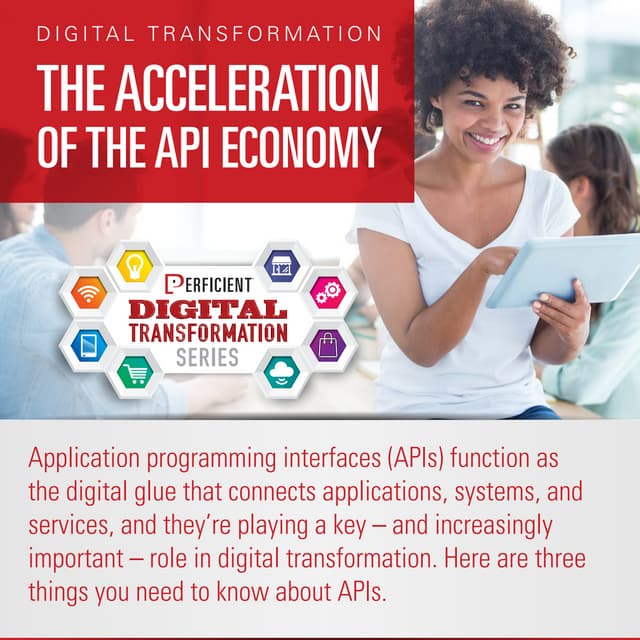 DIGITAL TRANSFORMATION

THE ACCELERATION OF THE API ECONOMY

PERFICIENT
DIGITAL TRANSFORMATION SERIES

Application programming interfaces (APIs) function as the digital glue that connects applications, systems, and services, and they're playing a key – and increasingly important – role in digital transformation. Here are three things you need to know about APIs.