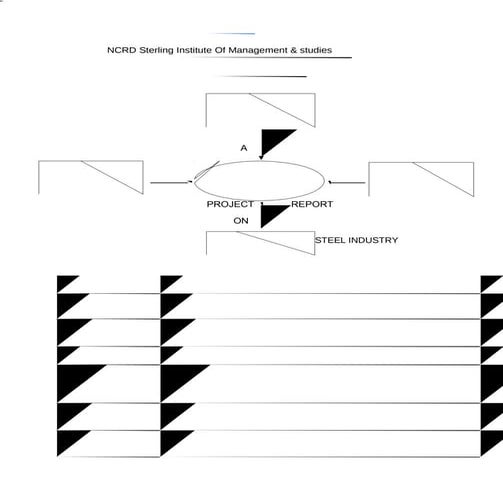 NCRD Sterling Institute Of Management & studies

A

PROJECT REPORT

ON

STEEL INDUSTRY