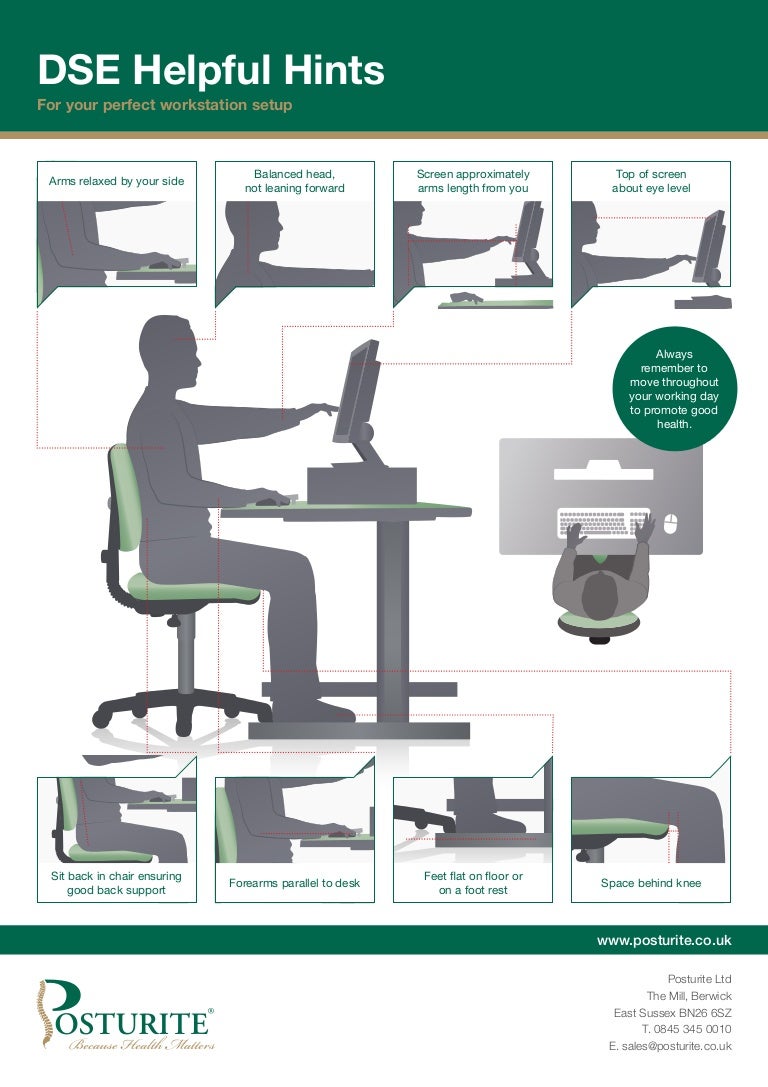 DSE Helpful Hints
For your perfect workstation setup

Arms relaxed by your side

Balanced head, not leaning forward

Screen approximately arms length from you

Top of screen about eye level

Always remember to move throughout your working day to promote good health.

Sit back in chair ensuring good back support

Forearms parallel to desk

Feet flat on floor or on a foot rest

Space behind knee

www.posturite.co.uk

POSTURITE®
Because Health Matters

Posturite Ltd
The Mill, Berwick
East Sussex BN26 6SZ
T. 0845 345 0010
E. sales@posturite.co.uk