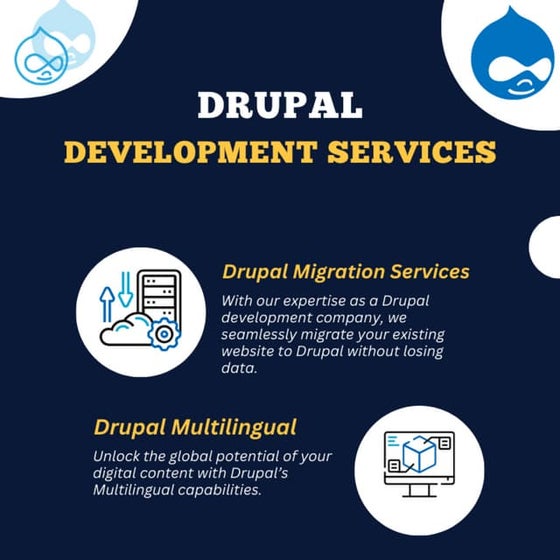 DRUPAL
DEVELOPMENT SERVICES

Drupal Migration Services
With our expertise as a Drupal development company, we seamlessly migrate your existing website to Drupal without losing data.

Drupal Multilingual
Unlock the global potential of your digital content with Drupal's Multilingual capabilities.