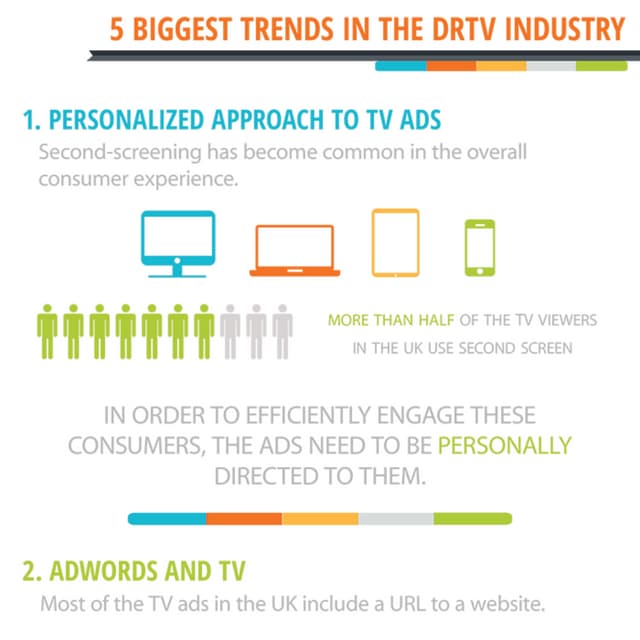 5 BIGGEST TRENDS IN THE DRTV INDUSTRY

1. PERSONALIZED APPROACH TO TV ADS

Second-screening has become common in the overall consumer experience.

MORE THAN HALF OF THE TV VIEWERS IN THE UK USE SECOND SCREEN

IN ORDER TO EFFICIENTLY ENGAGE THESE CONSUMERS, THE ADS NEED TO BE PERSONALLY DIRECTED TO THEM.

2. ADWORDS AND TV

Most of the TV ads in the UK include a URL to a website.