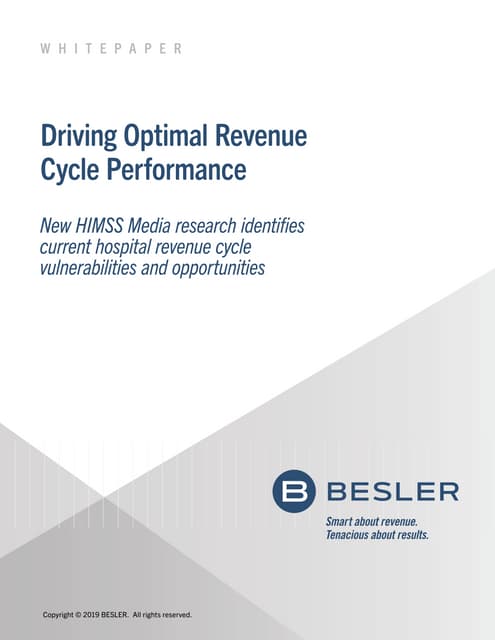 WHITEPAPER

Driving Optimal Revenue Cycle Performance

New HIMSS Media research identifies current hospital revenue cycle vulnerabilities and opportunities

B BESLER

Smart about revenue.
Tenacious about results.

Copyright © 2019 BESLER. All rights reserved.