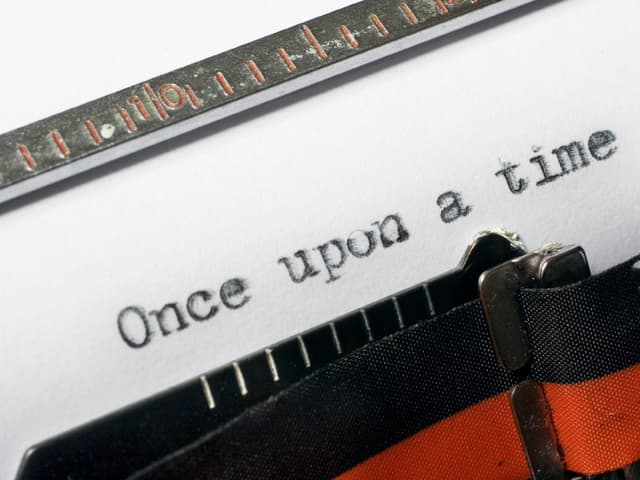 10

Once upon a time