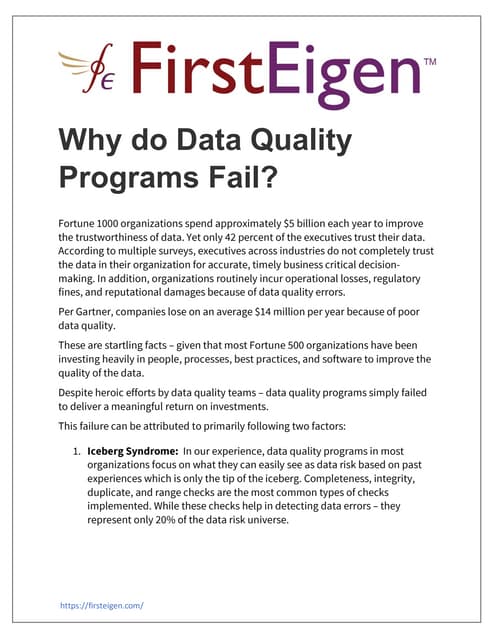 FirstEigen™

Why do Data Quality Programs Fail?

Fortune 1000 organizations spend approximately $5 billion each year to improve the trustworthiness of data. Yet only 42 percent of the executives trust their data. According to multiple surveys, executives across industries do not completely trust the data in their organization for accurate, timely business critical decision-making. In addition, organizations routinely incur operational losses, regulatory fines, and reputational damages because of data quality errors.

Per Gartner, companies lose on an average $14 million per year because of poor data quality.

These are startling facts – given that most Fortune 500 organizations have been investing heavily in people, processes, best practices, and software to improve the quality of the data.

Despite heroic efforts by data quality teams – data quality programs simply failed to deliver a meaningful return on investments.

This failure can be attributed to primarily following two factors:

1. **Iceberg Syndrome:** In our experience, data quality programs in most organizations focus on what they can easily see as data risk based on past experiences which is only the tip of the iceberg. Completeness, integrity, duplicate, and range checks are the most common types of checks implemented. While these checks help in detecting data errors – they represent only 20% of the data risk universe.

https://firsteigen.com/