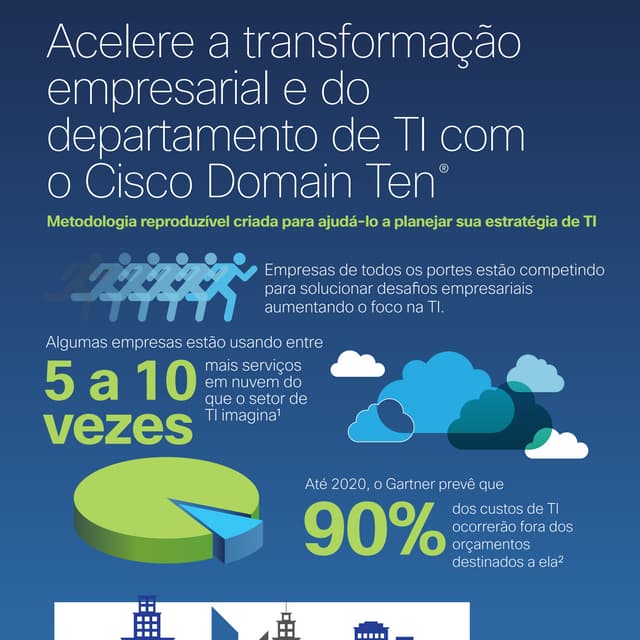 Acelere a transformação empresarial e do departamento de TI com o Cisco Domain Ten®

Metodologia reproduzível criada para ajudá-lo a planejar sua estratégia de TI

Empresas de todos os portes estão competindo para solucionar desafios empresariais aumentando o foco na TI.

Algumas empresas estão usando entre

5 a 10 vezes

mais serviços em nuvem do que o setor de TI imagina¹

Até 2020, o Gartner prevê que

90%

dos custos de TI ocorrerão fora dos orçamentos destinados a ela²