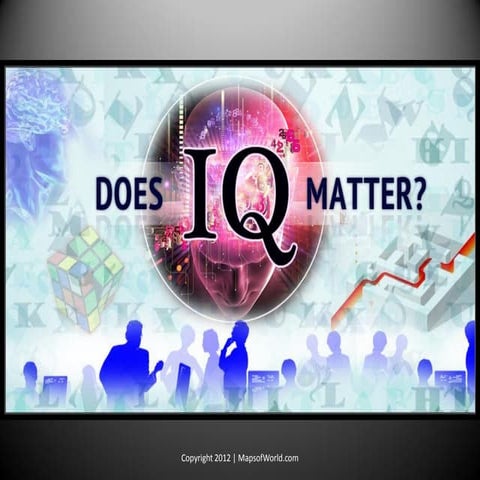 DOES IQ MATTER?

Copyright 2012 | MapsofWorld.com