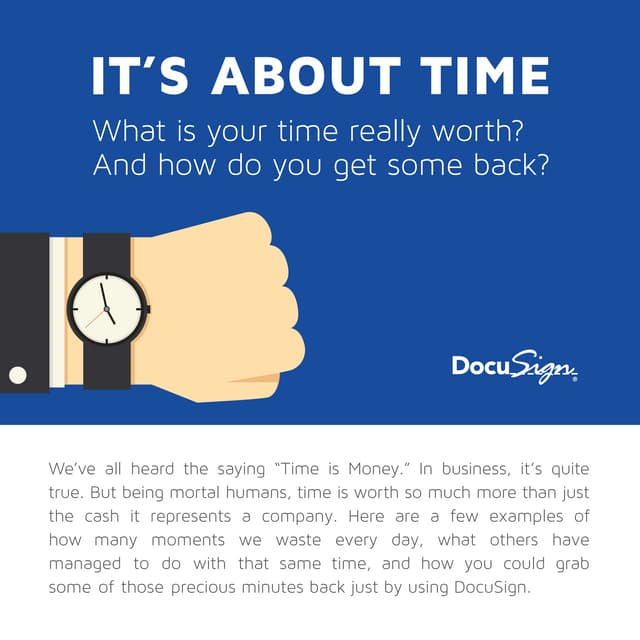 IT'S ABOUT TIME

What is your time really worth? And how do you get some back?

DocuSign

We've all heard the saying "Time is Money." In business, it's quite true. But being mortal humans, time is worth so much more than just the cash it represents a company. Here are a few examples of how many moments we waste every day, what others have managed to do with that same time, and how you could grab some of those precious minutes back just by using DocuSign.