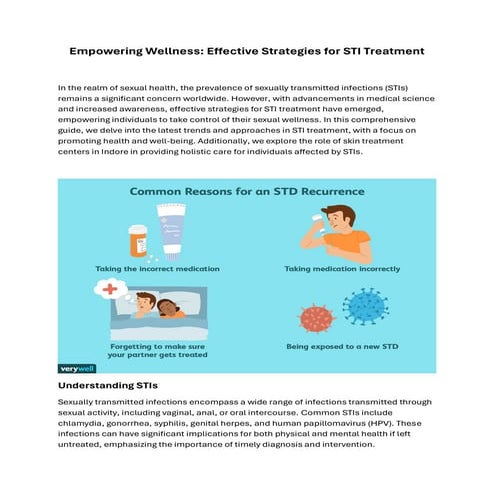 Empowering Wellness: Effective Strategies for STI Treatment

In the realm of sexual health, the prevalence of sexually transmitted infections (STIs) remains a significant concern worldwide. However, with advancements in medical science and increased awareness, effective strategies for STI treatment have emerged, empowering individuals to take control of their sexual wellness. In this comprehensive guide, we delve into the latest trends and approaches in STI treatment, with a focus on promoting health and well-being. Additionally, we explore the role of skin treatment centers in Indore in providing holistic care for individuals affected by STIs.

Common Reasons for an STD Recurrence

Taking the incorrect medication

Taking medication incorrectly

Forgetting to make sure your partner gets treated

Being exposed to a new STD

verywell

Understanding STIs

Sexually transmitted infections encompass a wide range of infections transmitted through sexual activity, including vaginal, anal, or oral intercourse. Common STIs include chlamydia, gonorrhea, syphilis, genital herpes, and human papillomavirus (HPV). These infections can have significant implications for both physical and mental health if left untreated, emphasizing the importance of timely diagnosis and intervention.