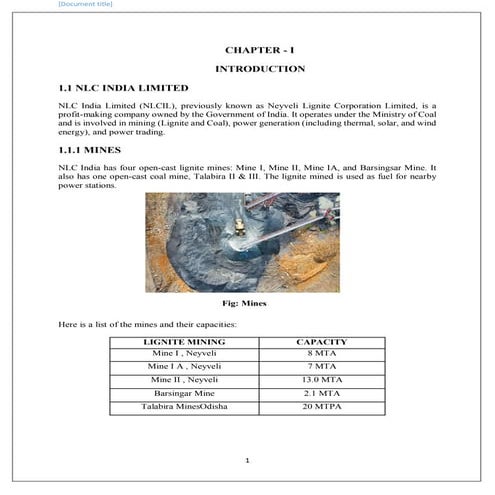 [Document title]

CHAPTER - I

INTRODUCTION

1.1 NLC INDIA LIMITED

NLC India Limited (NLCIL), previously known as Neyveli Lignite Corporation Limited, is a profit-making company owned by the Government of India. It operates under the Ministry of Coal and is involved in mining (Lignite and Coal), power generation (including thermal, solar, and wind energy), and power trading.

1.1.1 MINES

NLC India has four open-cast lignite mines: Mine I, Mine II, Mine IA, and Barsingsar Mine. It also has one open-cast coal mine, Talabira II & III. The lignite mined is used as fuel for nearby power stations.

Fig: Mines

Here is a list of the mines and their capacities:

| LIGNITE MINING | CAPACITY |
|---|---|
| Mine I , Neyveli | 8 MTA |
| Mine I A , Neyveli | 7 MTA |
| Mine II , Neyveli | 13.0 MTA |
| Barsingar Mine | 2.1 MTA |
| Talabira MinesOdisha | 20 MTPA |

1