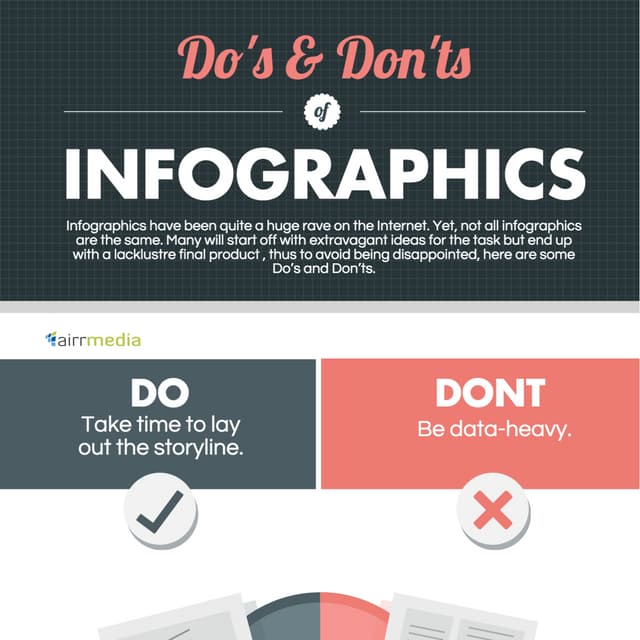 Do's & Don'ts

of

INFOGRAPHICS

Infographics have been quite a huge rave on the Internet. Yet, not all infographics are the same. Many will start off with extravagant ideas for the task but end up with a lacklustre final product , thus to avoid being disappointed, here are some Do's and Don'ts.

airrmedia

DO
Take time to lay out the storyline.

DONT
Be data-heavy.