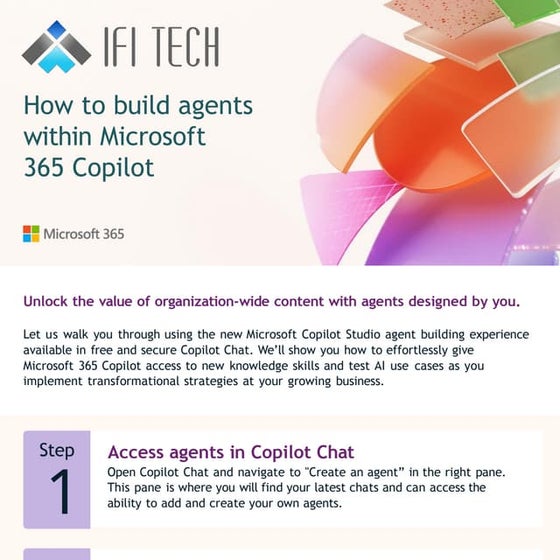 IFI TECH

How to build agents within Microsoft 365 Copilot

Microsoft 365

Unlock the value of organization-wide content with agents designed by you.

Let us walk you through using the new Microsoft Copilot Studio agent building experience available in free and secure Copilot Chat. We'll show you how to effortlessly give Microsoft 365 Copilot access to new knowledge skills and test AI use cases as you implement transformational strategies at your growing business.

Step 1

Access agents in Copilot Chat

Open Copilot Chat and navigate to "Create an agent" in the right pane. This pane is where you will find your latest chats and can access the ability to add and create your own agents.