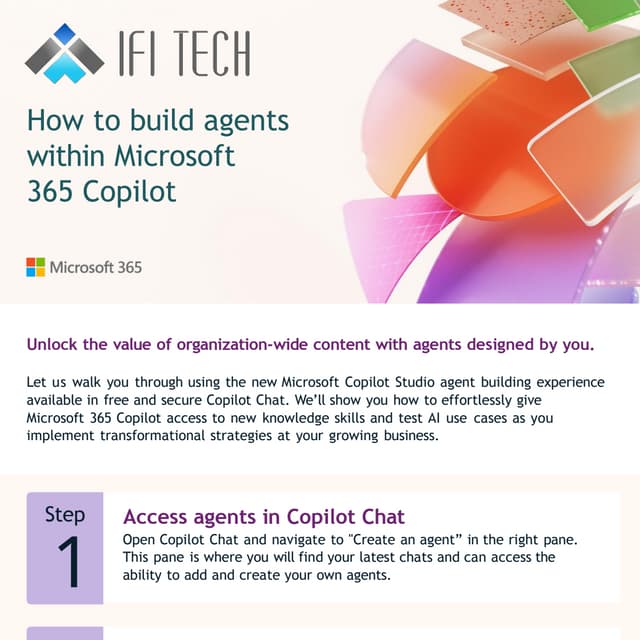 IFI TECH

How to build agents within Microsoft 365 Copilot

Microsoft 365

Unlock the value of organization-wide content with agents designed by you.

Let us walk you through using the new Microsoft Copilot Studio agent building experience available in free and secure Copilot Chat. We'll show you how to effortlessly give Microsoft 365 Copilot access to new knowledge skills and test AI use cases as you implement transformational strategies at your growing business.

Step 1

Access agents in Copilot Chat

Open Copilot Chat and navigate to "Create an agent" in the right pane. This pane is where you will find your latest chats and can access the ability to add and create your own agents.